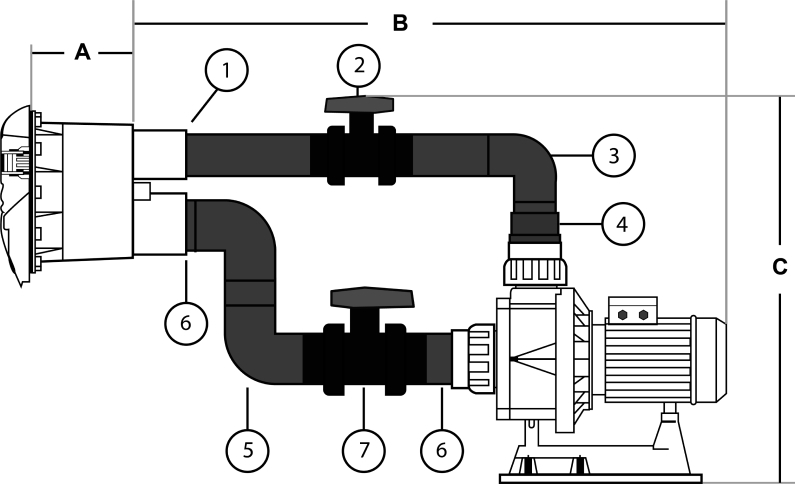 B
A
1
2
3
4
C
6
5
7
6