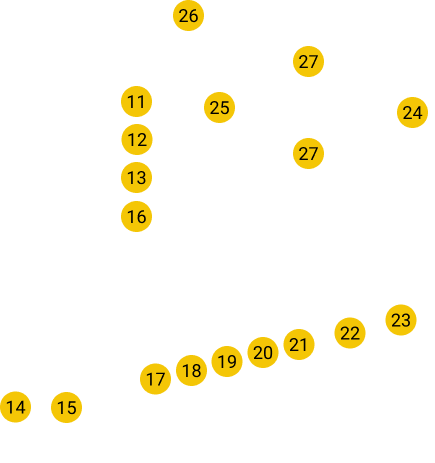 26

27

11

25

24

12

27

13

16

23

22

21

20

19

18

17

14

15